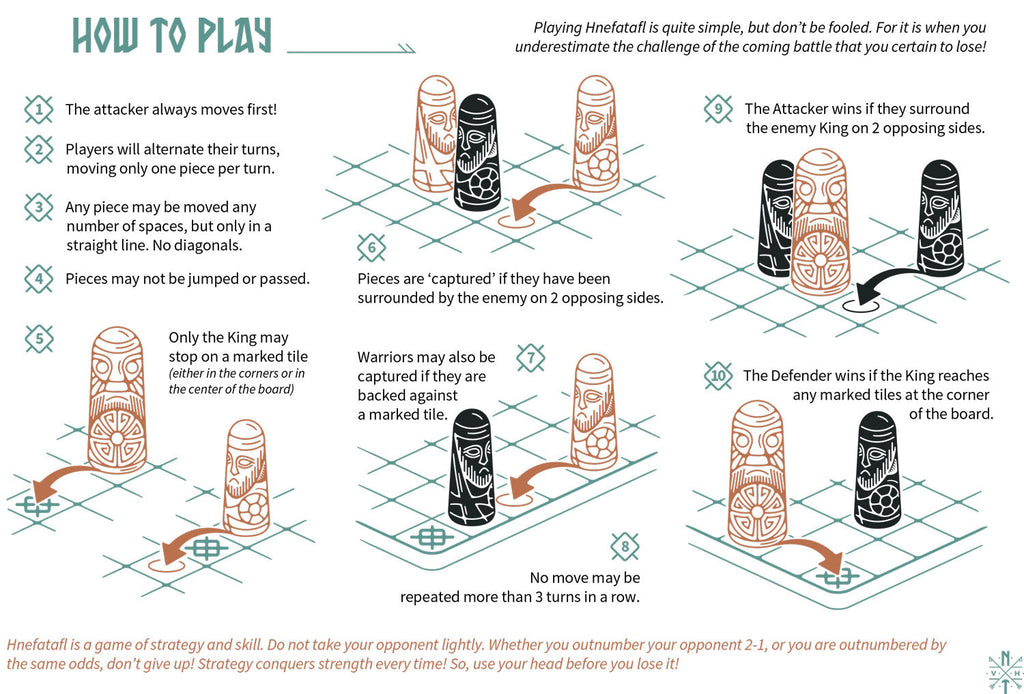 HOW TO PLAY

Playing Hnefatafl is quite simple, but don't be fooled. For it is when you underestimate the challenge of the coming battle that you certain to lose!

1 The attacker always moves first!

2 Players will alternate their turns, moving only one piece per turn.

3 Any piece may be moved any number of spaces, but only in a straight line. No diagonals.

4 Pieces may not be jumped or passed.

5 Only the King may stop on a marked tile (either in the corners or in the center of the board)

6 Pieces are 'captured' if they have been surrounded by the enemy on 2 opposing sides.

7 Warriors may also be captured if they are backed against a marked tile.

8 No move may be repeated more than 3 turns in a row.

9 The Attacker wins if they surround the enemy King on 2 opposing sides.

10 The Defender wins if the King reaches any marked tiles at the corner of the board.

Hnefatafl is a game of strategy and skill. Do not take your opponent lightly. Whether you outnumber your opponent 2-1, or you are outnumbered by the same odds, don't give up! Strategy conquers strength every time! So, use your head before you lose it!

N V H T