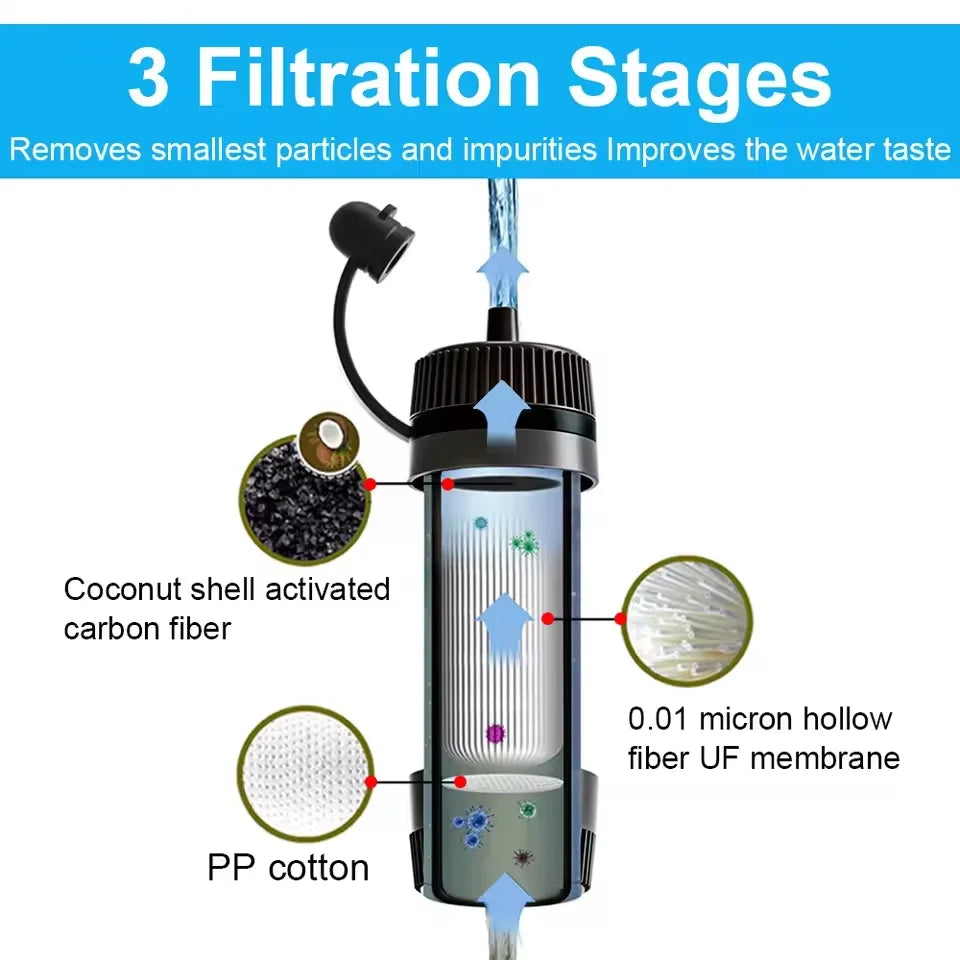 3 Filtration Stages

Removes smallest particles and impurities Improves the water taste

Coconut shell activated carbon fiber

0.01 micron hollow fiber UF membrane

PP cotton